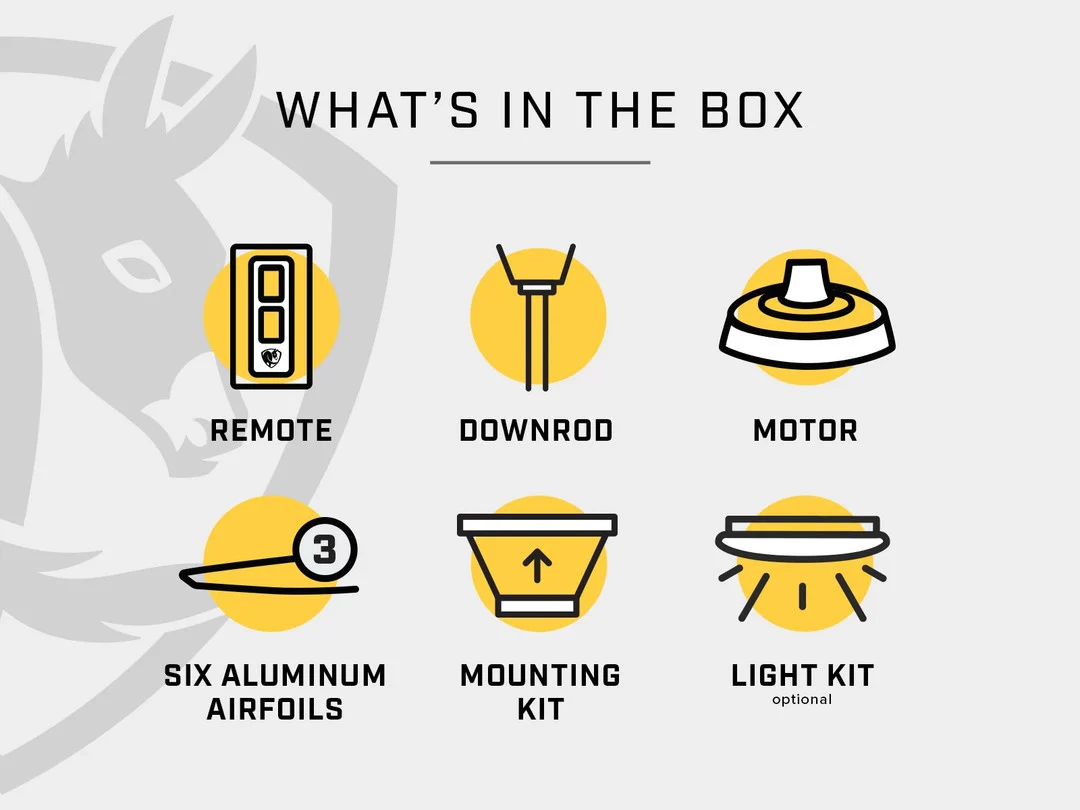 WHAT'S IN THE BOX

REMOTE

DOWNROD

MOTOR

3

SIX ALUMINUM AIRFOILS

MOUNTING KIT

LIGHT KIT
optional